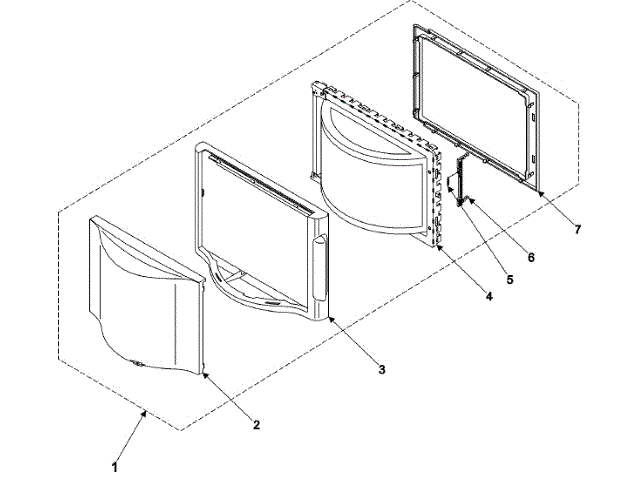 7
6
5
4
3
2
1