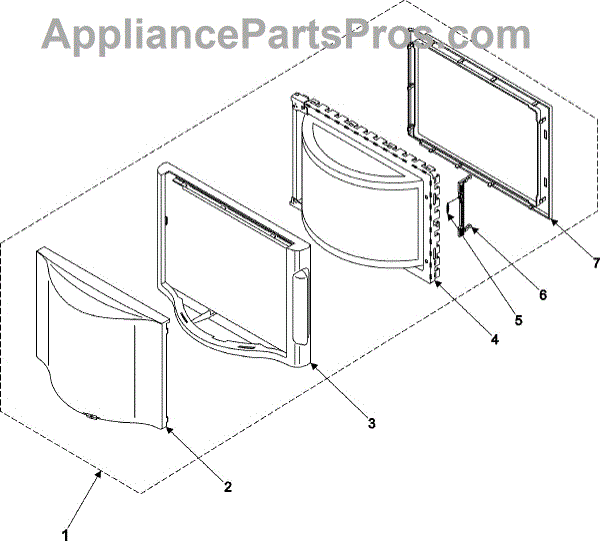 AppliancePartsPros.com

7

6

5

4

3

2

1