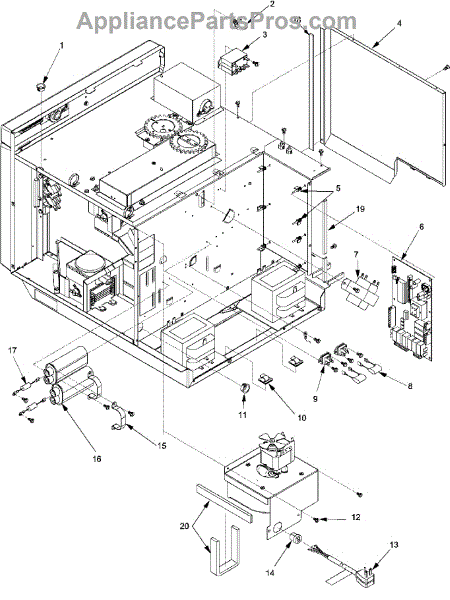 AppliancePartsPros.com

1
2
3
4
5
19
6
7
8
9
10
11
17
16
15
12
20
14
13