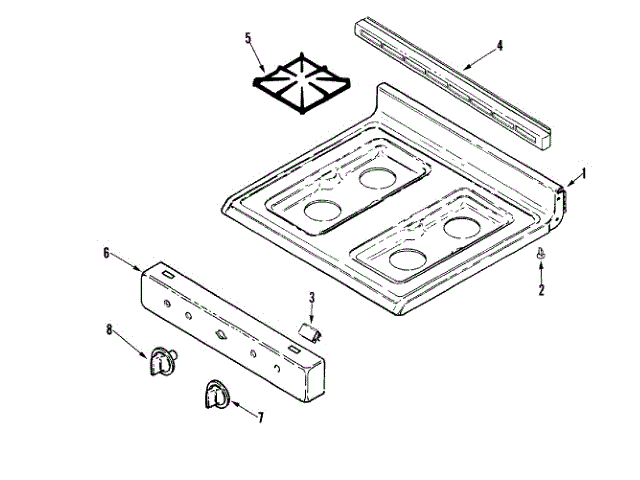 5
4
1
2
6
3
8
7