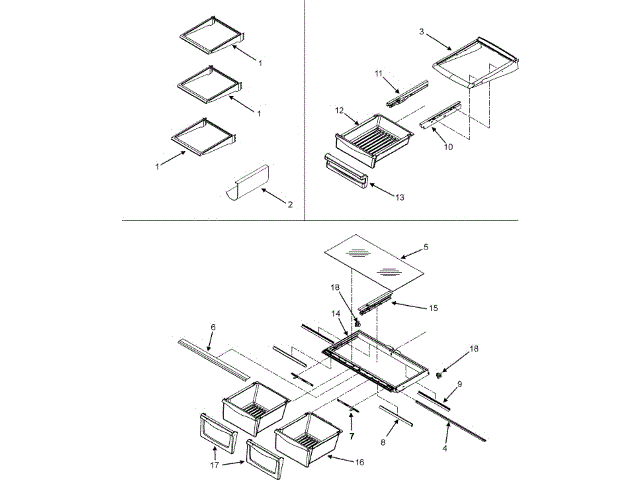 1
1
1
2
3
11
12
10
13
5
18
15
14
6
18
9
7
8
4
17
16