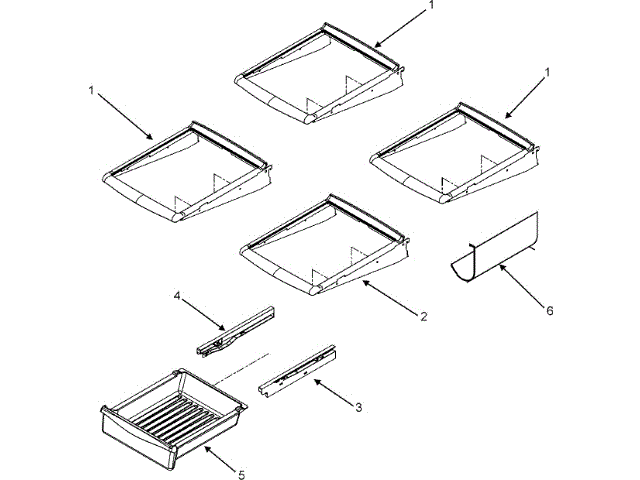 1
1
1
2
6
4
3
5