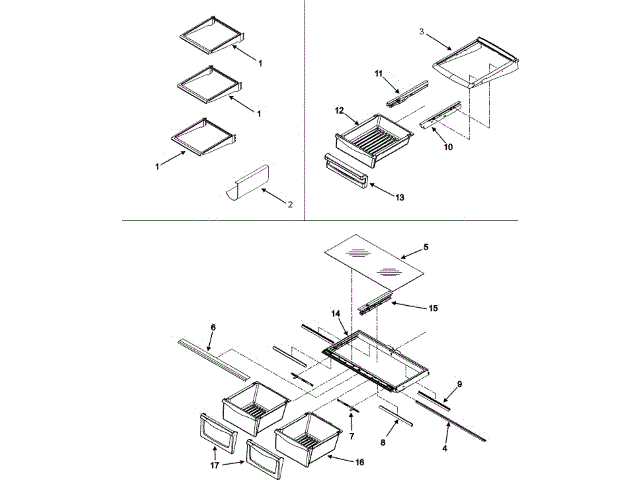 1
1
1
2
3
11
12
10
13
5
15
14
6
9
7
8
4
17
16