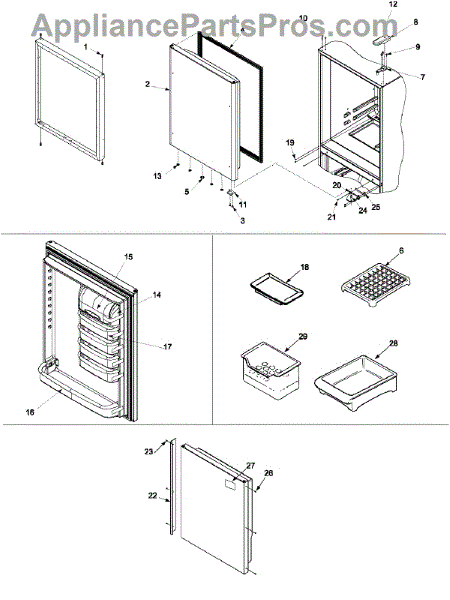 AppliancePartsPros.com

1
2
10
12
8
9
7
19
13
5
11
3
20
21
24
25
15
14
17
16
18
6
29
28
23
22
27
26