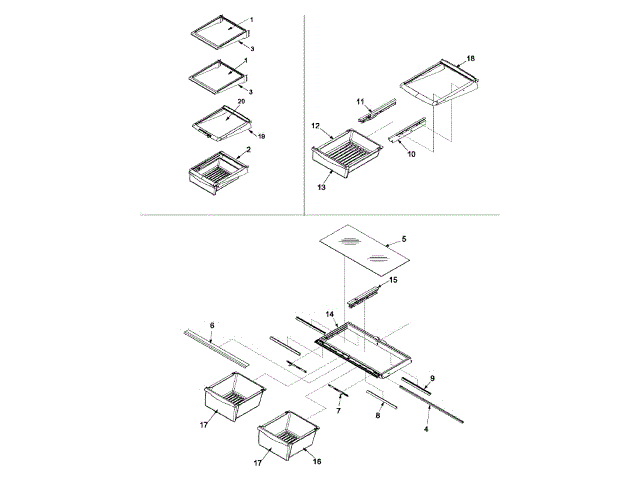 1
3
1
3
20
19
2
18
11
12
10
13
5
15
14
6
9
7
8
4
17
17
16