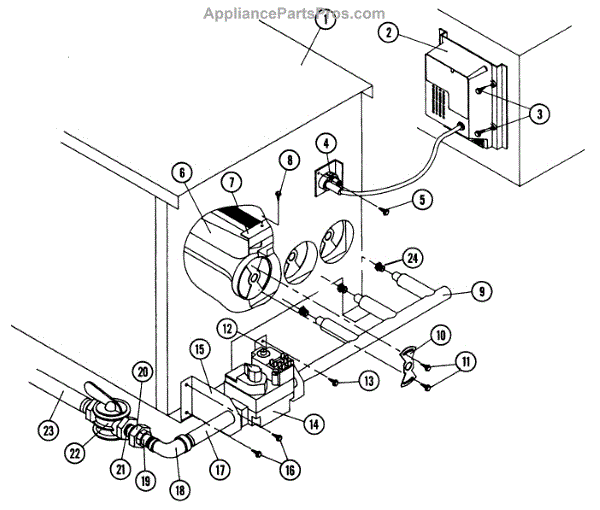 AppliancePartsPros.com
1
2
3
4
5
6
7
8
24
9
10
11
12
13
14
15
16
17
18
19
20
21
22
23