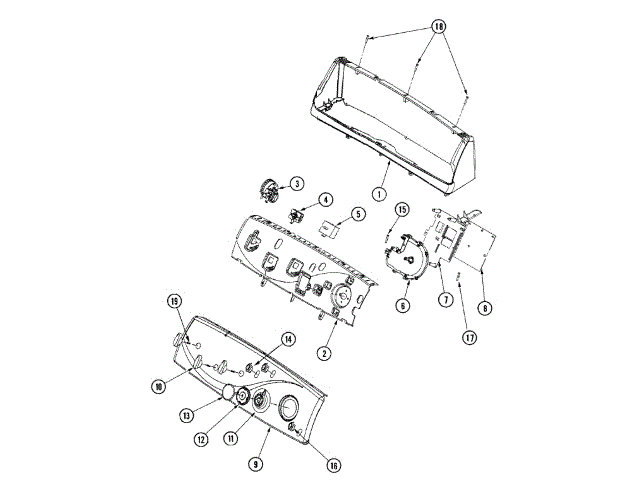 18
1
3
4
5
15
6
7
8
17
2
19
14
10
13
12
11
9
16