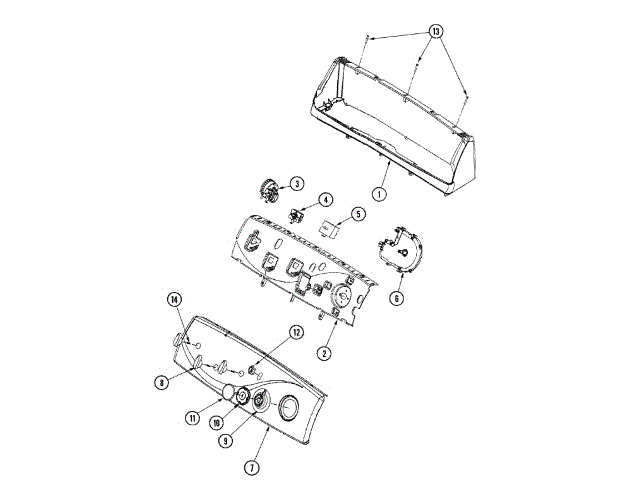 13
1
3
4
5
6
2
14
12
8
11
10
9
7