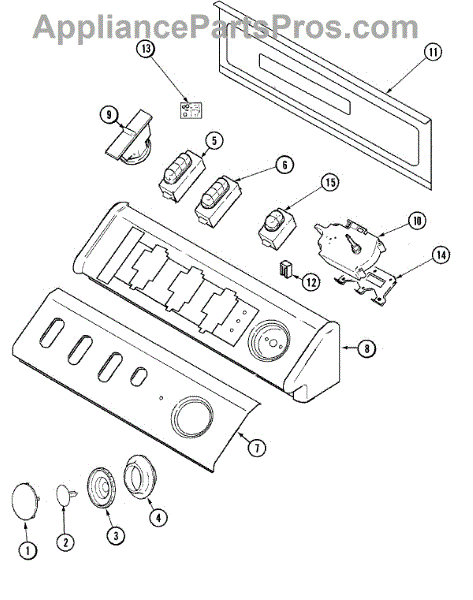 AppliancePartsPros.com

13
11
9
5
6
15
10
14
12
8
7
1
2
3
4