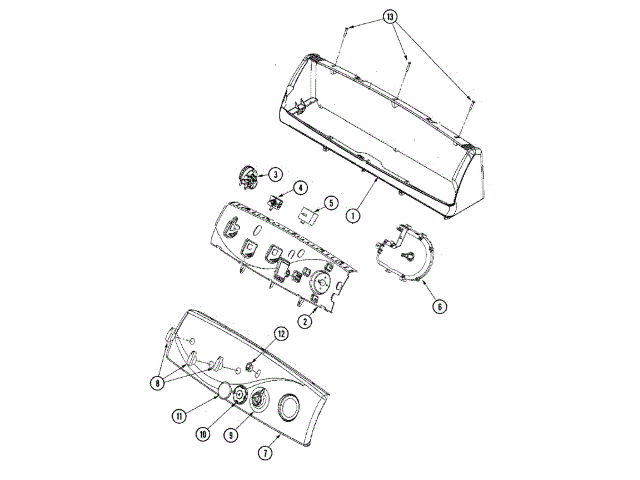 13
3
4
5
1
6
2
12
8
11
10
9
7