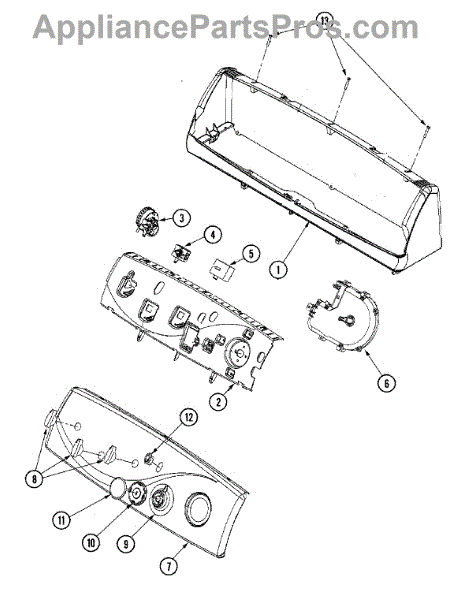 AppliancePartsPros.com

13

3

4

5

1

6

2

12

8

11

10

9

7