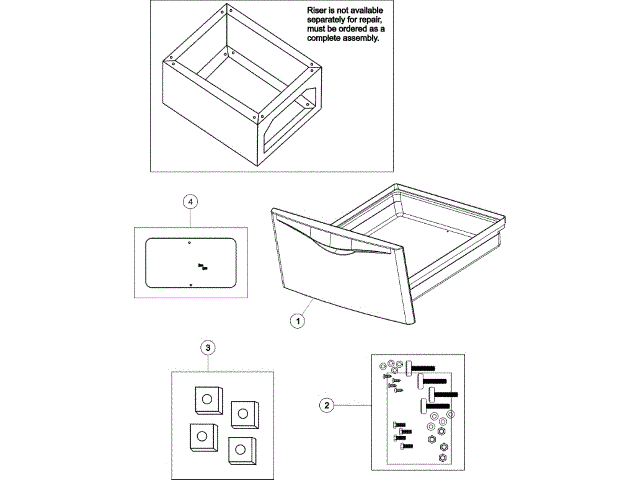 Riser is not available separately for repair, must be ordered as a complete assembly.

4

1

3

2