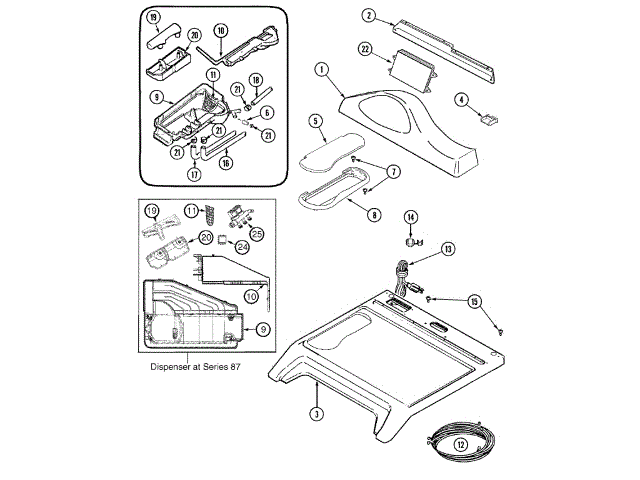 19
20
10
11
21
18
9
6
21
21
21
17
16
2
22
1
4
5
7
8
19
11
25
20
24
10
9
Dispenser at Series 87
14
13
15
3
12