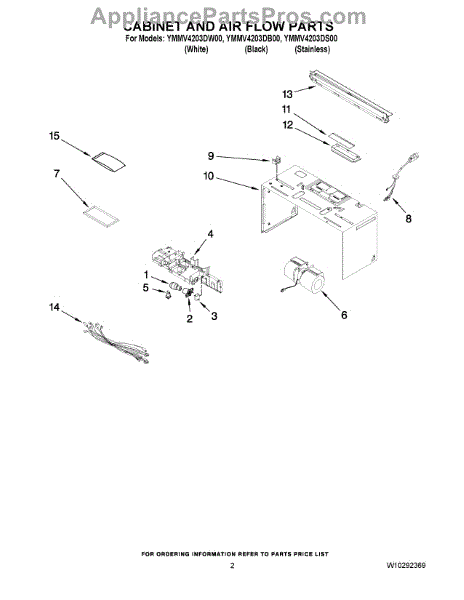 AppliancePartsPros.com
CABINET AND AIR FLOW PARTS
For Models: YMMV4203DW00, YMMV4203DB00, YMMV4203DS00
(White) (Black) (Stainless)

13
11
12
15
9
10
7
8
4
1
5
2
3
6
14

FOR ORDERING INFORMATION REFER TO PARTS PRICE LIST
2
W10292369