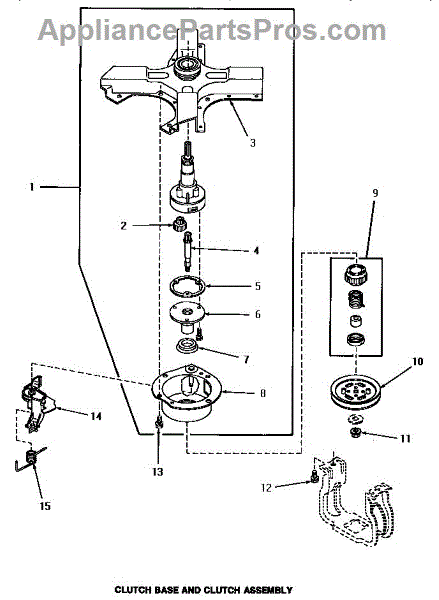 AppliancePartsPros.com

3

1

9

2

4

5

6

7

10

8

14

11

13

12

15

CLUTCH BASE AND CLUTCH ASSEMBLY