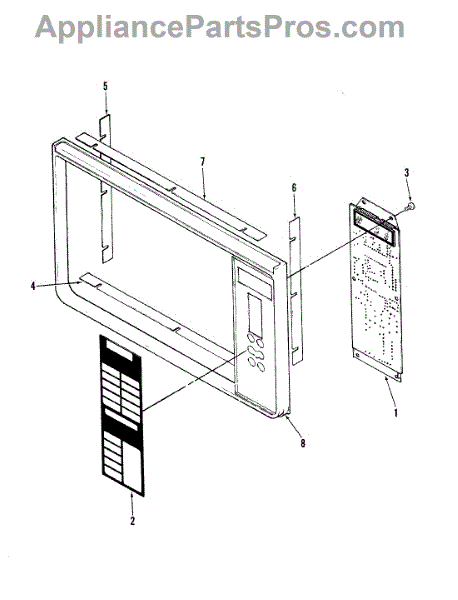 AppliancePartsPros.com

5
7
3
6
4
1
8
2