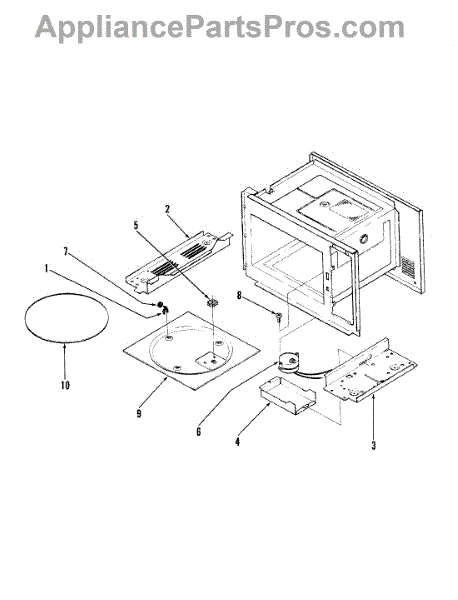 AppliancePartsPros.com

2
5
7
1
8
10
9
6
4
3