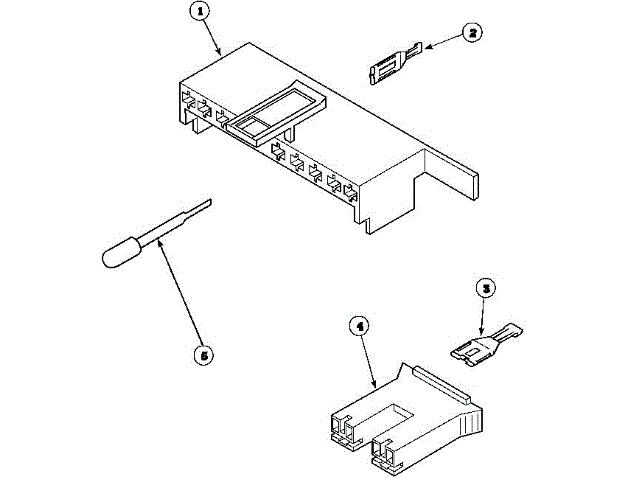 1
2
5
3
4