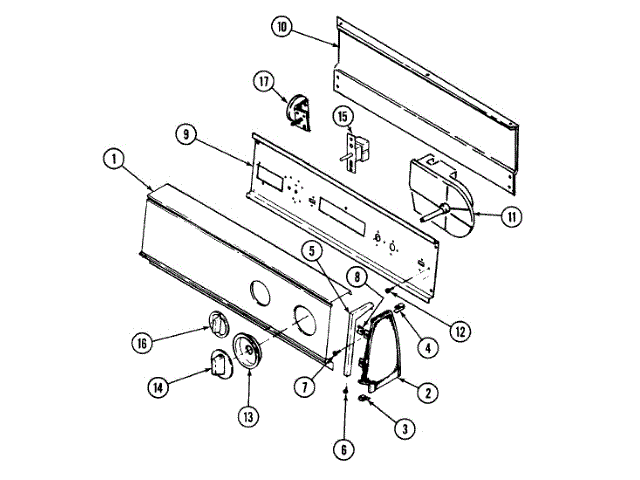 10
17
15
9
1
11
5
8
12
4
16
14
13
7
2
3
6