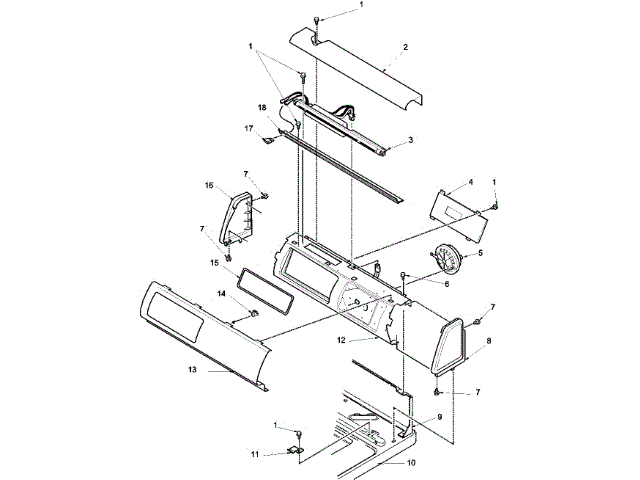 1
2
1
18
17
3
7
16
4
1
7
5
15
6
14
7
12
8
13
7
9
1
11
10