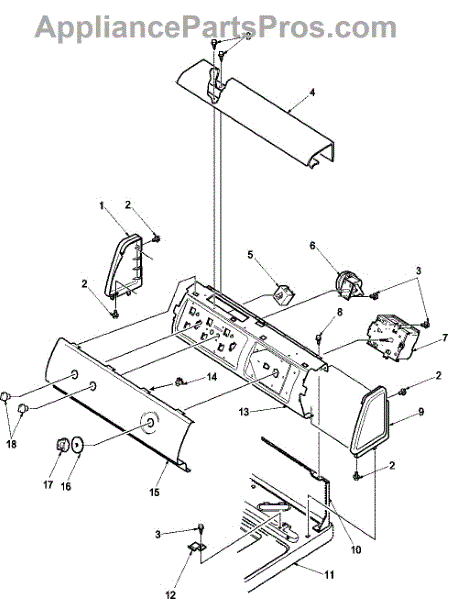 AppliancePartsPros.com

4
1
2
2
5
6
3
8
7
14
2
13
9
18
17
16
15
2
3
10
11
12