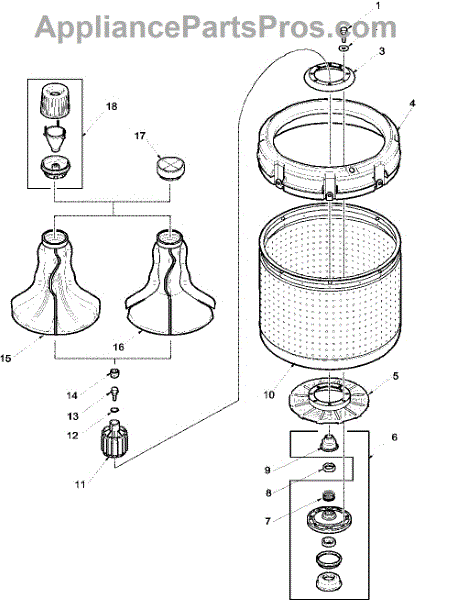 AppliancePartsPros.com

1
3
4
18
17
15
16
14
13
12
11
10
5
6
9
8
7