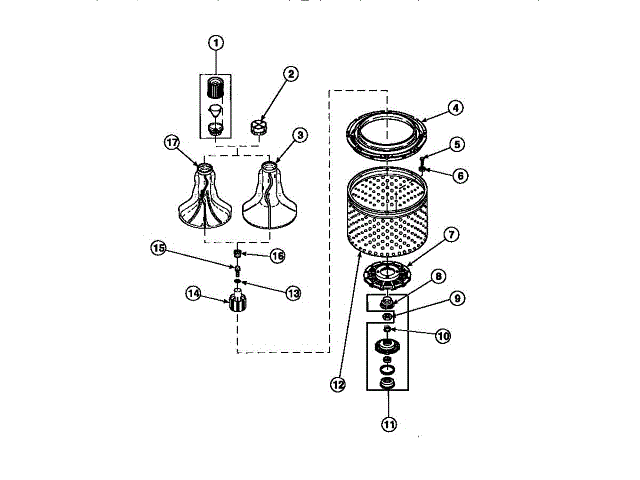 1
2
17
3
4
5
6
7
15
16
13
14
8
9
10
12
11