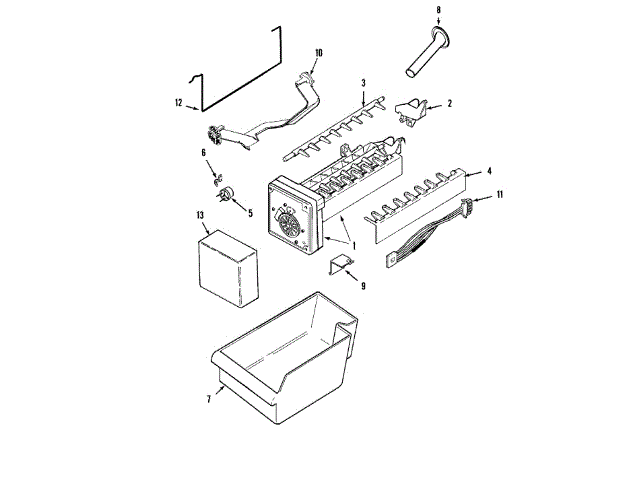 8
10
3
2
12
6
4
11
5
13
1
9
7