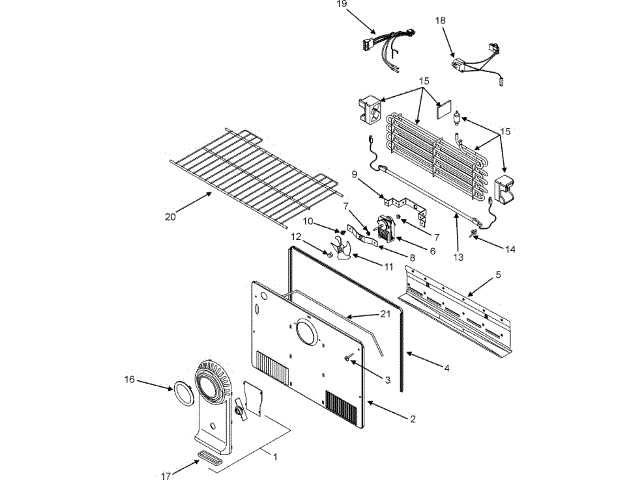 19
18
15
15
9
20
7
10
7
12
6
8
11
13
14
5
21
4
3
16
2
1
17