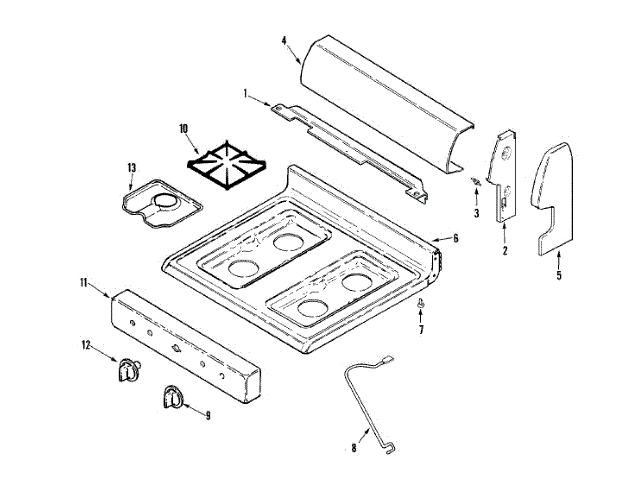 4
1
10
13
3
2
5
6
11
7
12
9
8