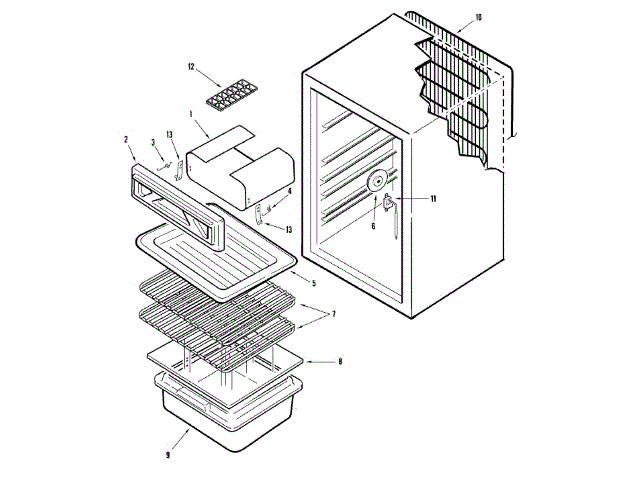 10
12
1
2
3
13
4
13
11
6
5
7
8
9