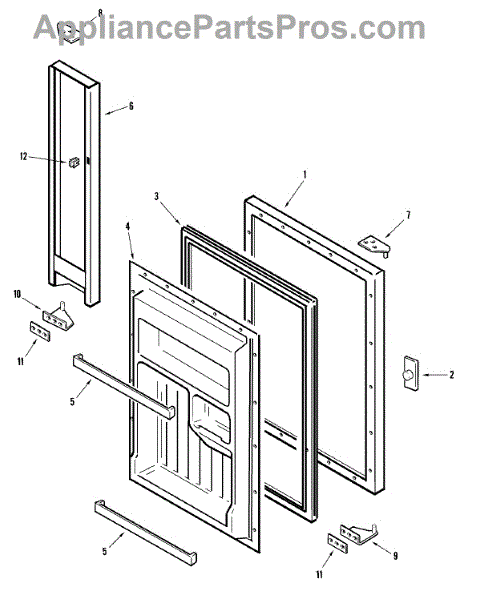 AppliancePartsPros.com

8

6

12

1

3

7

4

10

11

5

2

5

9

11