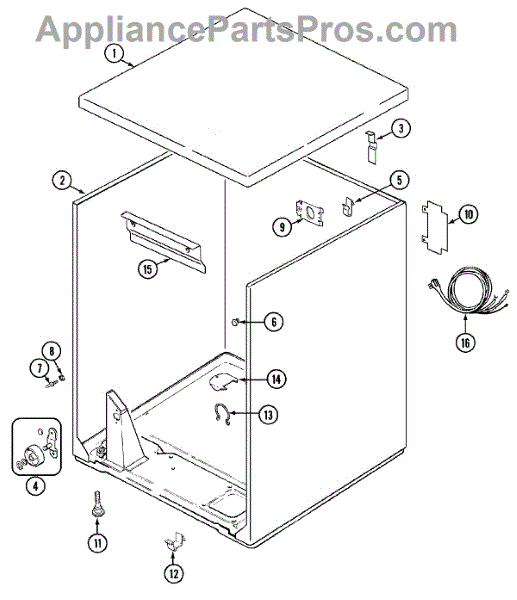 AppliancePartsPros.com

1
3
2
5
9
10
15
6
16
8
7
14
13
4
11
12