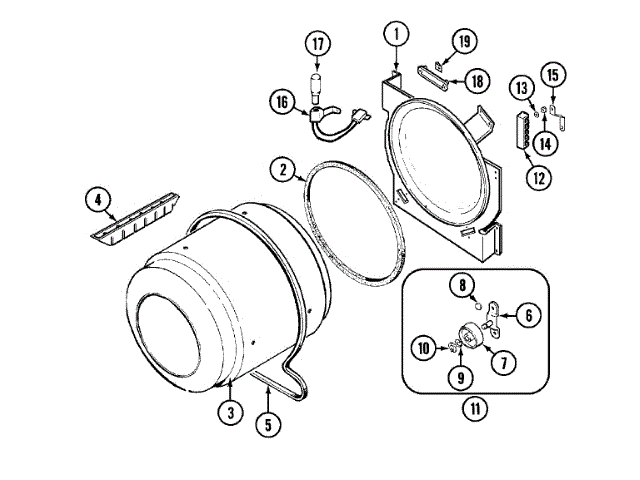 17
1
19
18
16
13
15
14
12
2
4
8
6
10
7
9
11
3
5