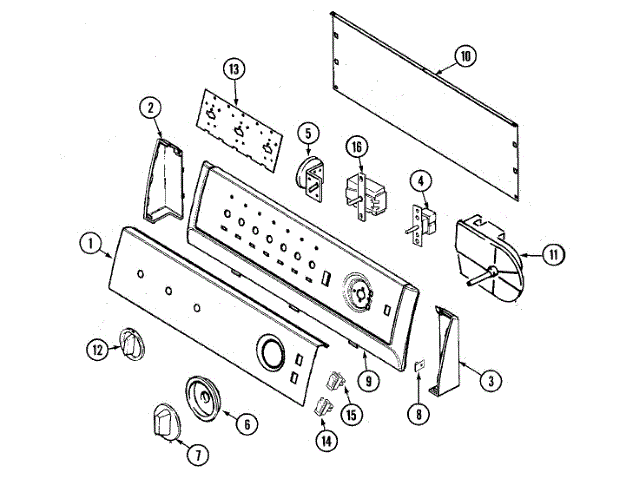 10
13
2
5
16
4
1
11
12
9
3
6
15
8
14
7