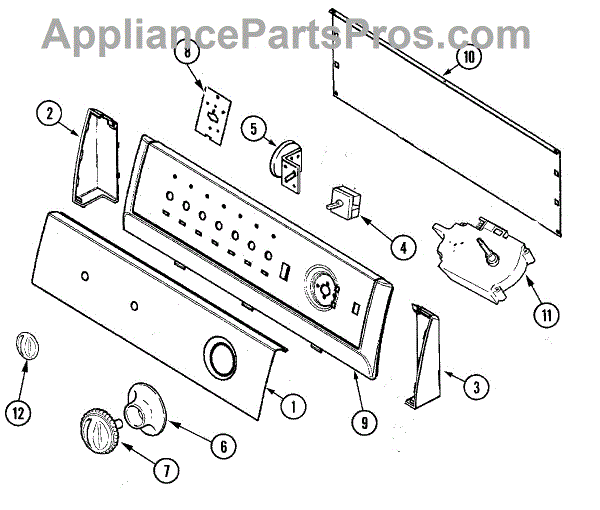 AppliancePartsPros.com

8

10

2

5

4

11

3

12

1

9

6

7