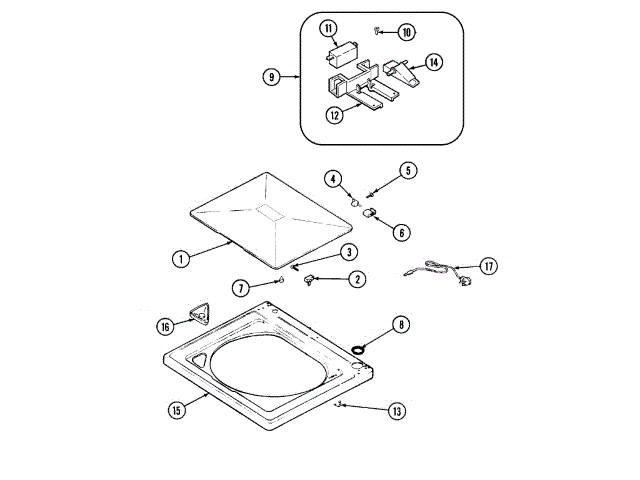 11
10
9
14
12
4
5
6
1
3
2
7
17
16
8
15
13