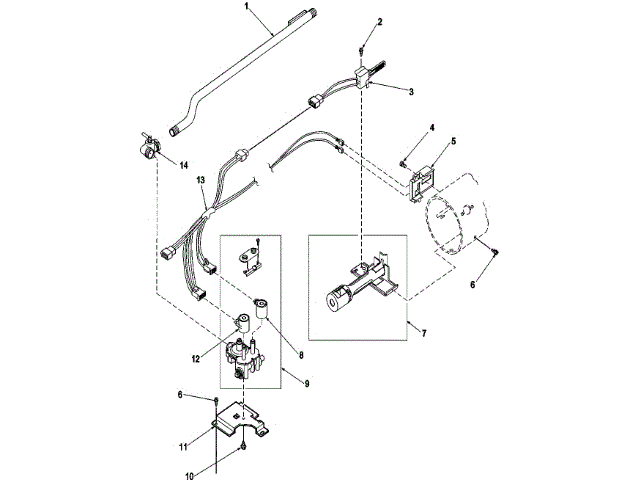 1
2
3
4
5
14
13
6
7
8
12
9
6
11
10