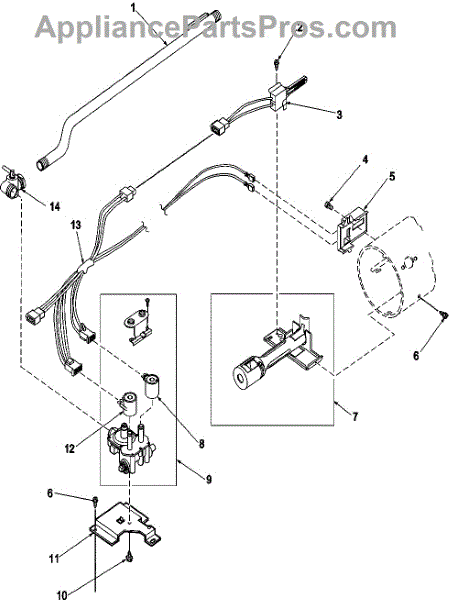 AppliancePartsPros.com

1
2
3
4
5
14
13
6
7
12
8
9
6
11
10