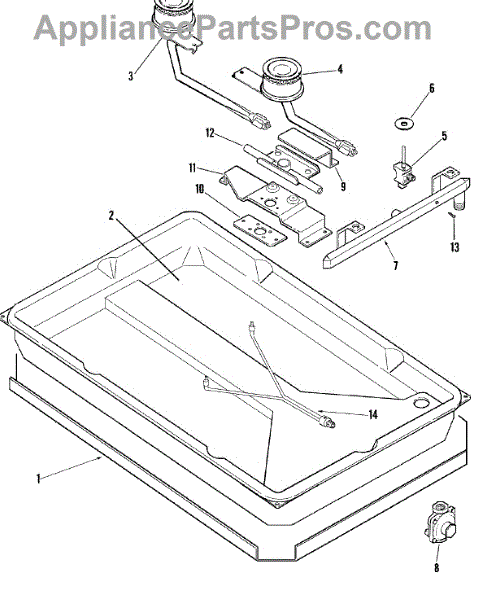 AppliancePartsPros.com

3
4
6
5
12
11
9
10
2
13
7
14
1
8