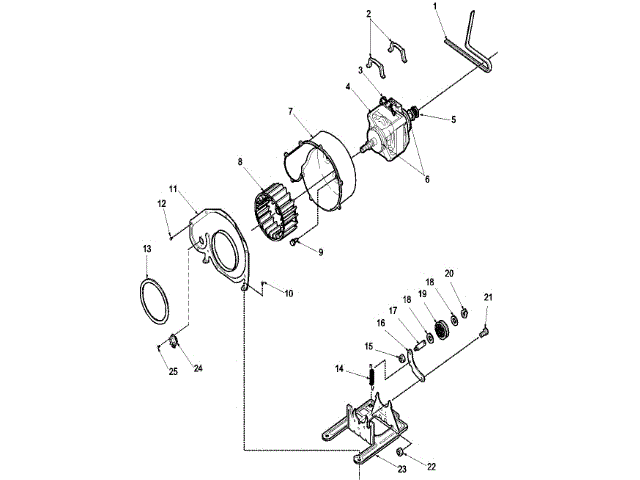 1
2
3
4
5
6
7
8
9
10
11
12
13
14
15
16
17
18
19
18
20
21
22
23
24
25