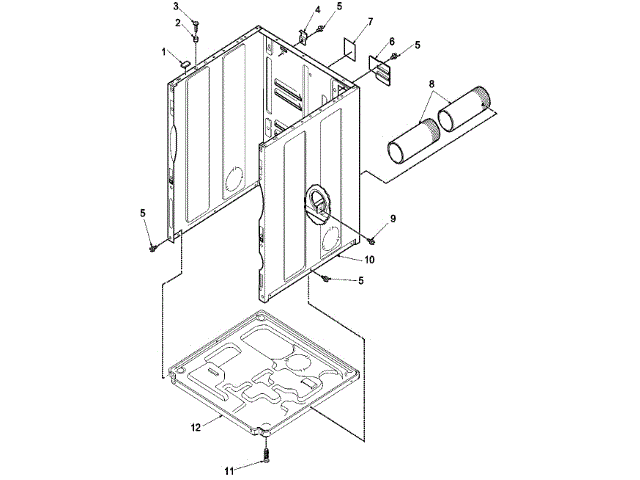 3
2
1
4
5
7
6
5
8
5
9
10
5
12
11