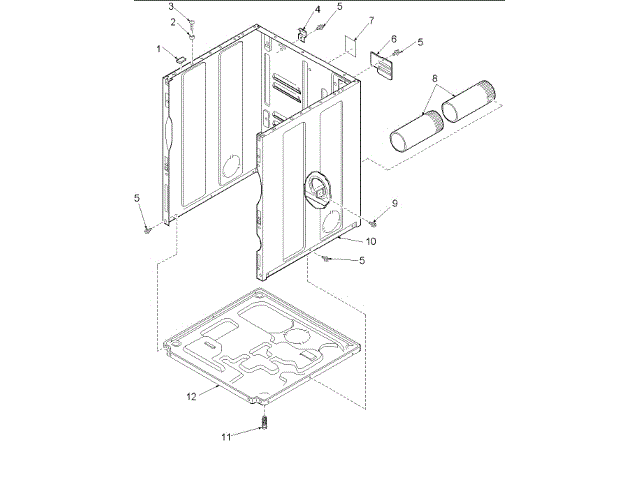 3
2
1
4
5
7
6
5
8
5
9
10
5
12
11