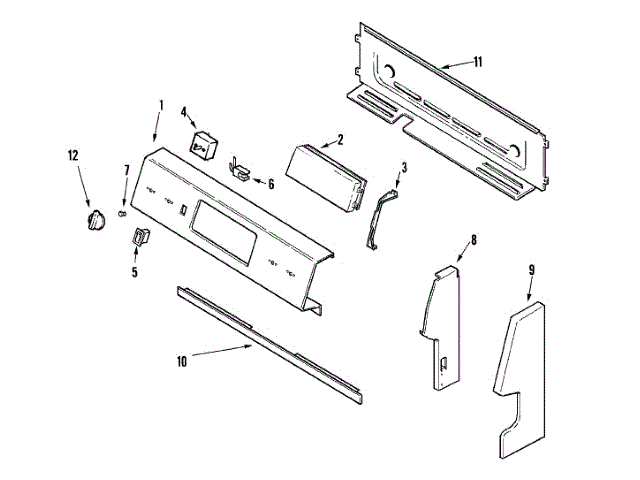 11
1
4
2
12
7
6
3
5
8
9
10