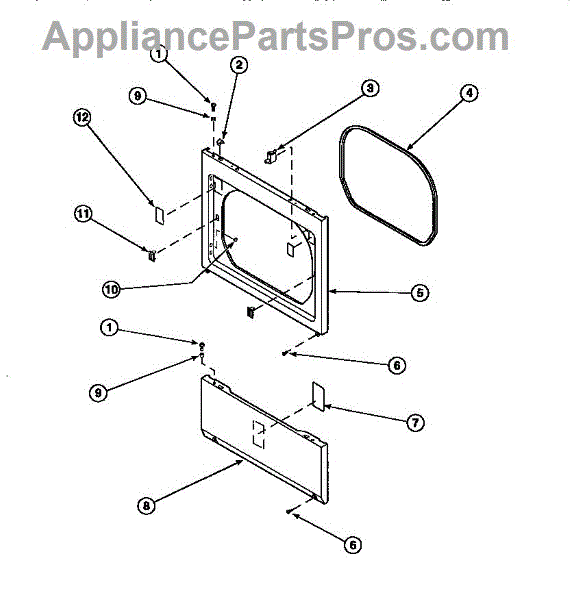 AppliancePartsPros.com

1
2
9
3
4
12
11
10
5
1
6
9
7
8
6