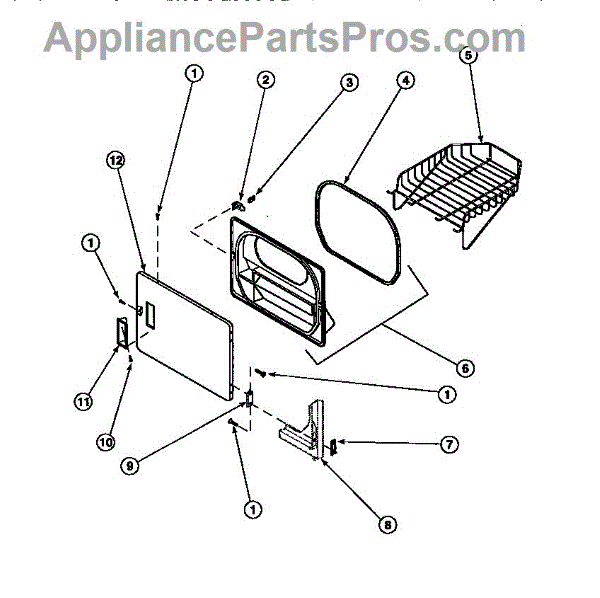 AppliancePartsPros.com

1
2
3
4
5
12
1
6
1
11
10
9
7
1
8