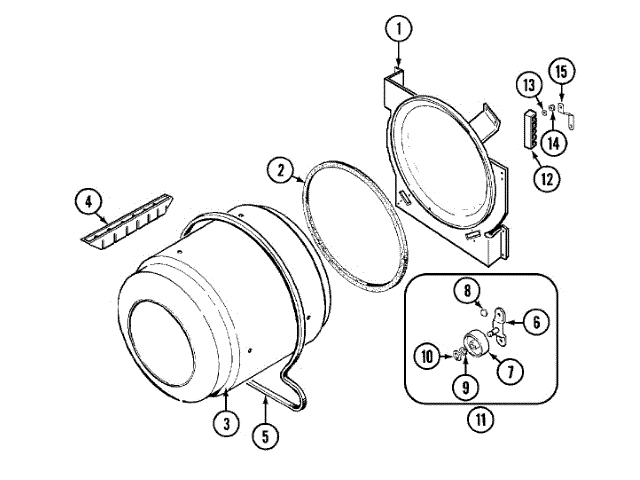 1
13
15
14
12
2
4
8
6
10
7
9
11
3
5