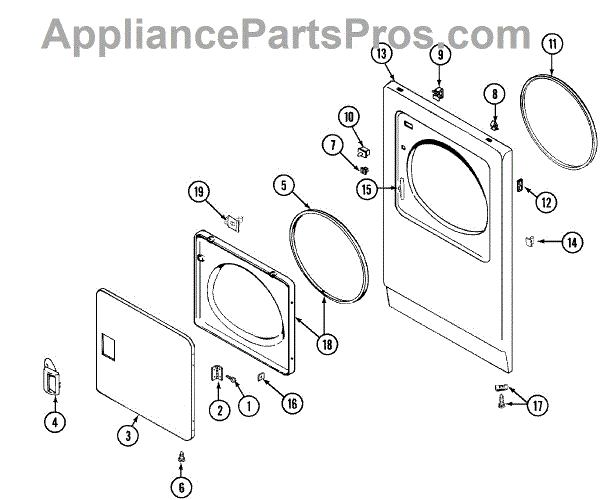 AppliancePartsPros.com

13
9
11
8
10
7
15
12
19
5
14
18
4
3
2
1
16
17
6