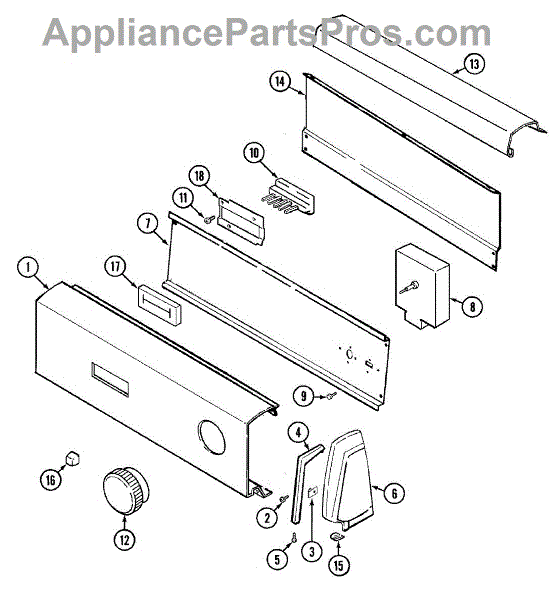 AppliancePartsPros.com

13
14
10
18
11
7
17
1
8
9
4
6
16
12
2
5
3
15