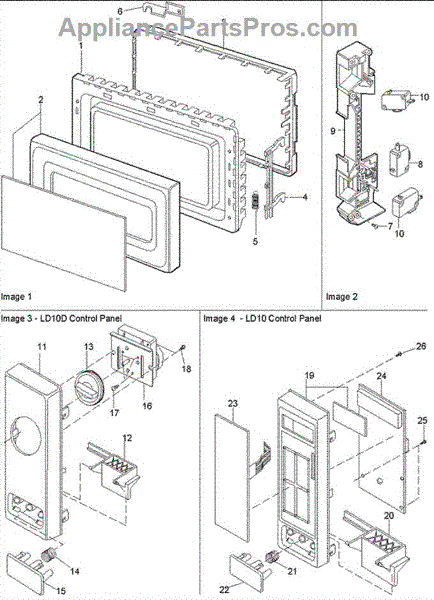 AppliancePartsPros.com

6
1
2
4
5
Image 1

10
9
8
7
10
Image 2

Image 3 - LD10D Control Panel
11
13
18
17
16
12
14
15

Image 4 - LD10 Control Panel
26
19
24
23
25
20
21
22